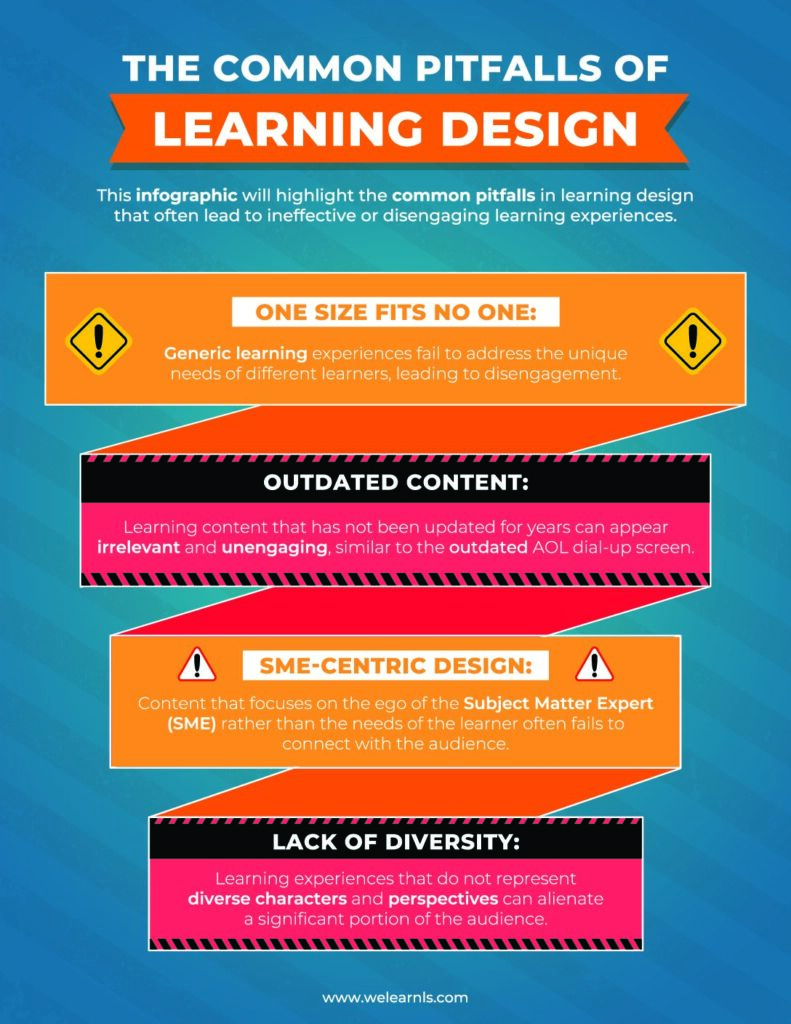 THE COMMON PITFALLS OF
LEARNING DESIGN

This infographic will highlight the common pitfalls in learning design that often lead to ineffective or disengaging learning experiences.

ONE SIZE FITS NO ONE:

Generic learning experiences fail to address the unique needs of different learners, leading to disengagement.

OUTDATED CONTENT:

Learning content that has not been updated for years can appear irrelevant and unengaging, similar to the outdated AOL dial-up screen.

SME-CENTRIC DESIGN:

Content that focuses on the ego of the Subject Matter Expert (SME) rather than the needs of the learner often fails to connect with the audience.

LACK OF DIVERSITY:

Learning experiences that do not represent diverse characters and perspectives can alienate a significant portion of the audience.

www.welearnls.com