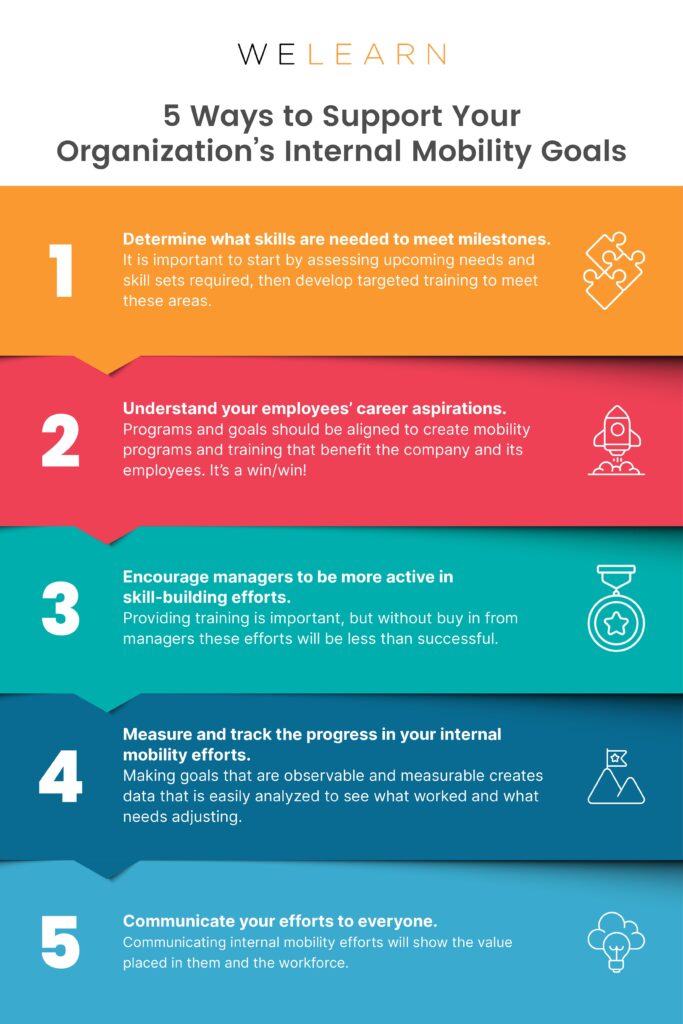 WELEARN

5 Ways to Support Your Organization's Internal Mobility Goals

1

Determine what skills are needed to meet milestones.
It is important to start by assessing upcoming needs and skill sets required, then develop targeted training to meet these areas.

2

Understand your employees' career aspirations.
Programs and goals should be aligned to create mobility programs and training that benefit the company and its employees. It's a win/win!

3

Encourage managers to be more active in skill-building efforts.
Providing training is important, but without buy in from managers these efforts will be less than successful.

4

Measure and track the progress in your internal mobility efforts.
Making goals that are observable and measurable creates data that is easily analyzed to see what worked and what needs adjusting.

5

Communicate your efforts to everyone.
Communicating internal mobility efforts will show the value placed in them and the workforce.