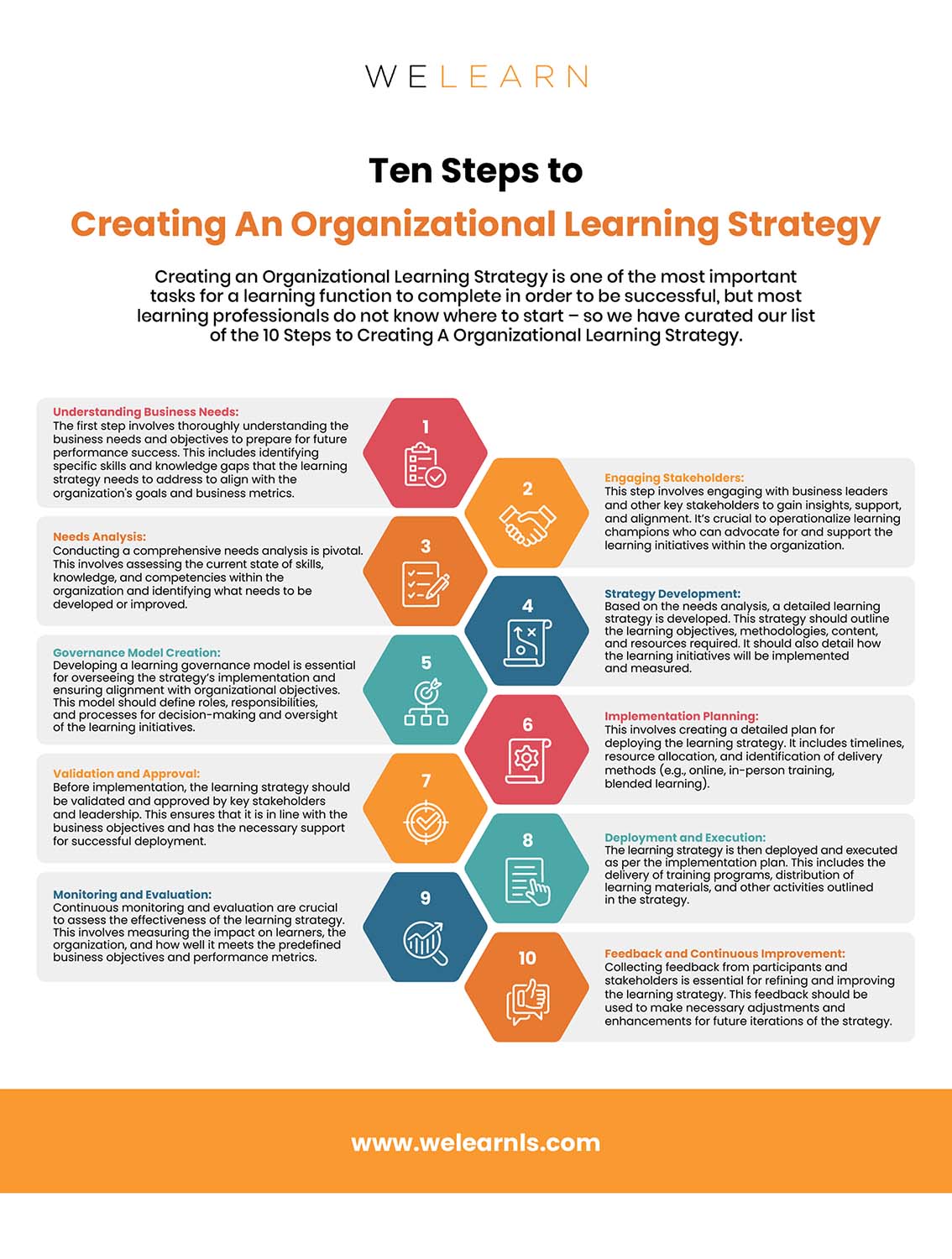 WELEARN

Ten Steps to

Creating An Organizational Learning Strategy

Creating an Organizational Learning Strategy is one of the most important tasks for a learning function to complete in order to be successful, but most learning professionals do not know where to start – so we have curated our list of the 10 Steps to Creating A Organizational Learning Strategy.

1

Understanding Business Needs:
The first step involves thoroughly understanding the business needs and objectives to prepare for future performance success. This includes identifying specific skills and knowledge gaps that the learning strategy needs to address to align with the organization's goals and business metrics.

2

Engaging Stakeholders:
This step involves engaging with business leaders and other key stakeholders to gain insights, support, and alignment. It's crucial to operationalize learning champions who can advocate for and support the learning initiatives within the organization.

3

Needs Analysis:
Conducting a comprehensive needs analysis is pivotal. This involves assessing the current state of skills, knowledge, and competencies within the organization and identifying what needs to be developed or improved.

4

Strategy Development:
Based on the needs analysis, a detailed learning strategy is developed. This strategy should outline the learning objectives, methodologies, content, and resources required. It should also detail how the learning initiatives will be implemented and measured.

5

Governance Model Creation:
Developing a learning governance model is essential for overseeing the strategy's implementation and ensuring alignment with organizational objectives. This model should define roles, responsibilities, and processes for decision-making and oversight of the learning initiatives.

6

Implementation Planning:
This involves creating a detailed plan for deploying the learning strategy. It includes timelines, resource allocation, and identification of delivery methods (e.g., online, in-person training, blended learning).

7

Validation and Approval:
Before implementation, the learning strategy should be validated and approved by key stakeholders and leadership. This ensures that it is in line with the business objectives and has the necessary support for successful deployment.

8

Deployment and Execution:
The learning strategy is then deployed and executed as per the implementation plan. This includes the delivery of training programs, distribution of learning materials, and other activities outlined in the strategy.

9

Monitoring and Evaluation:
Continuous monitoring and evaluation are crucial to assess the effectiveness of the learning strategy. This involves measuring the impact on learners, the organization, and how well it meets the predefined business objectives and performance metrics.

10

Feedback and Continuous Improvement:
Collecting feedback from participants and stakeholders is essential for refining and improving the learning strategy. This feedback should be used to make necessary adjustments and enhancements for future iterations of the strategy.

www.welearnls.com