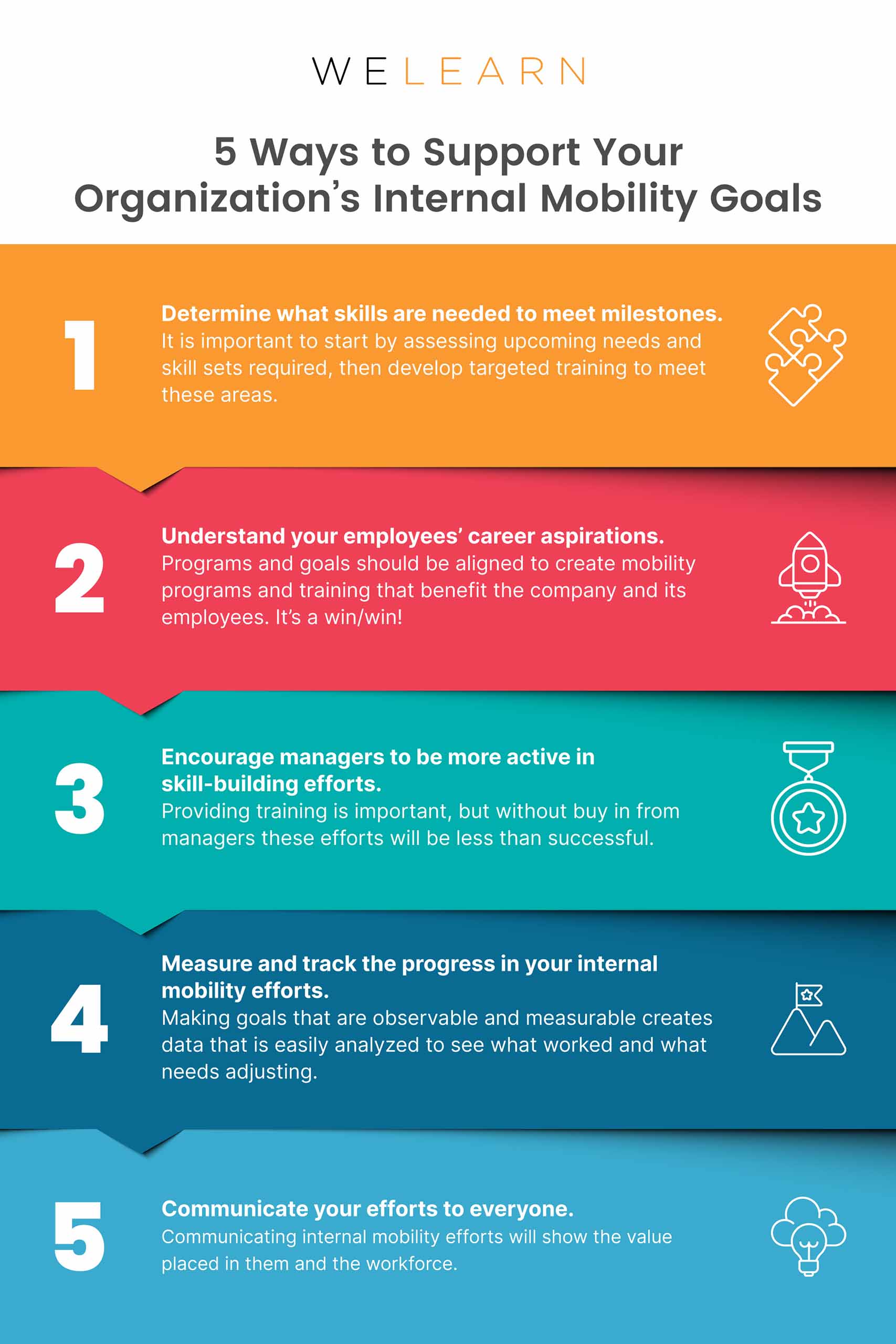 WELEARN

5 Ways to Support Your Organization's Internal Mobility Goals

1

Determine what skills are needed to meet milestones.
It is important to start by assessing upcoming needs and skill sets required, then develop targeted training to meet these areas.

2

Understand your employees' career aspirations.
Programs and goals should be aligned to create mobility programs and training that benefit the company and its employees. It's a win/win!

3

Encourage managers to be more active in skill-building efforts.
Providing training is important, but without buy in from managers these efforts will be less than successful.

4

Measure and track the progress in your internal mobility efforts.
Making goals that are observable and measurable creates data that is easily analyzed to see what worked and what needs adjusting.

5

Communicate your efforts to everyone.
Communicating internal mobility efforts will show the value placed in them and the workforce.